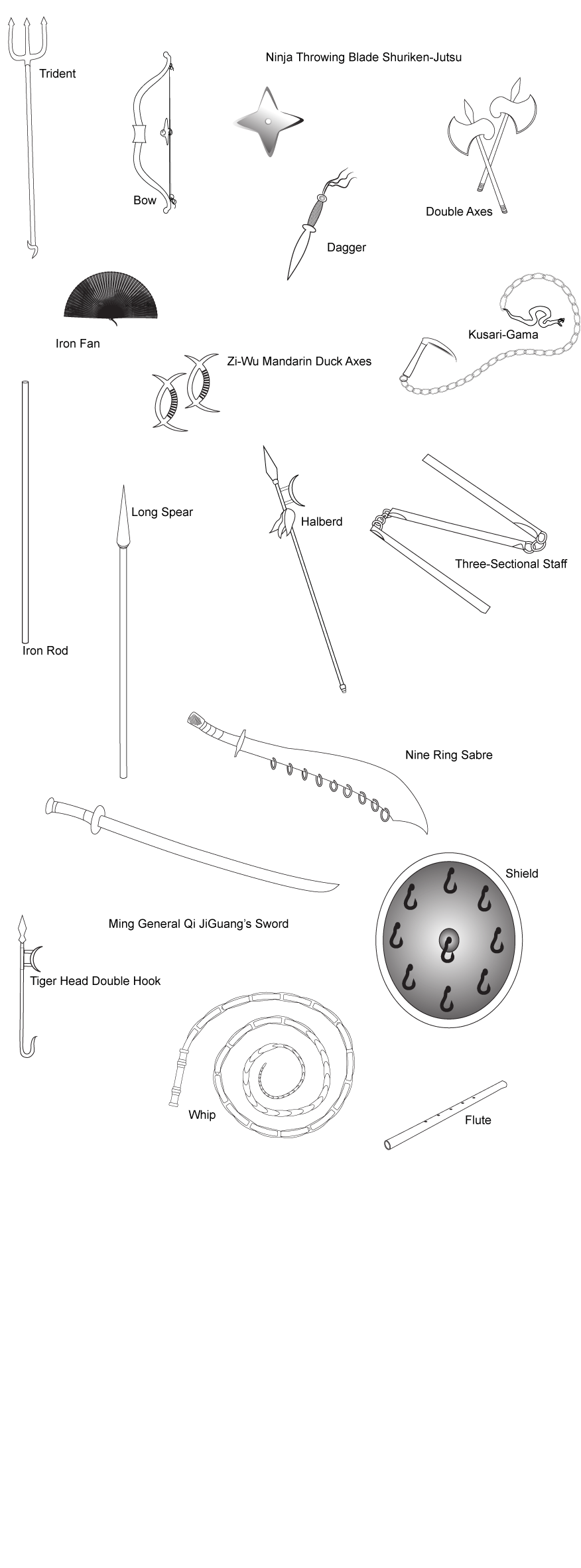 Ninja Throwing Blade Shuriken-Jutsu

Trident

Bow

Double Axes

Dagger

Iron Fan

Kusari-Gama

Zi-Wu Mandarin Duck Axes

Long Spear

Halberd

Three-Sectional Staff

Iron Rod

Nine Ring Sabre

Shield

Ming General Qi JiGuang's Sword

Tiger Head Double Hook

Whip

Flute